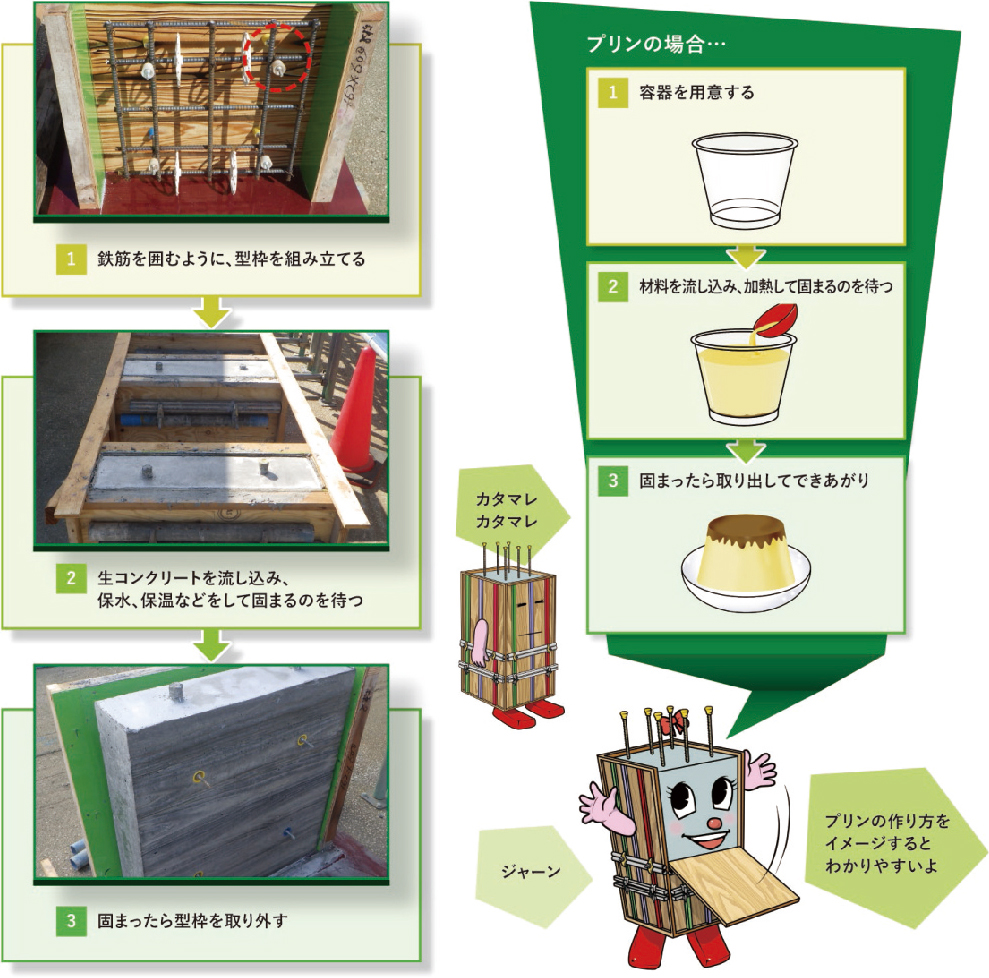 1 鉄筋を囲むように、型枠を組み立てる

2 生コンクリートを流し込み、保水、保温などをして固まるのを待つ

3 固まったら型枠を取り外す

プリンの場合…

1 容器を用意する

2 材料を流し込み、加熱して固まるのを待つ

3 固まったら取り出してできあがり

カタマレ カタマレ

ジャーン

プリンの作り方をイメージするとわかりやすいよ